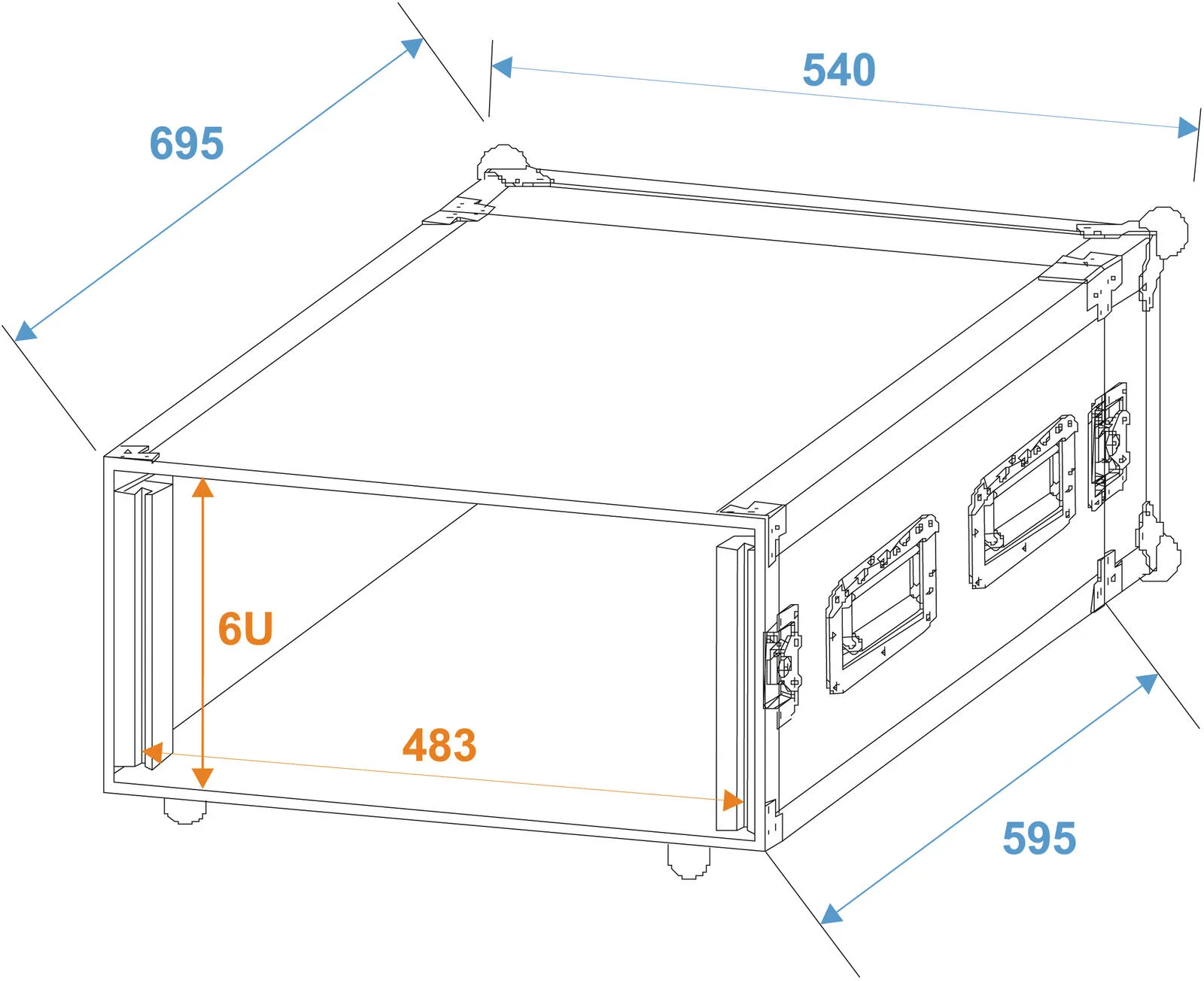 695

540

6U

483

595