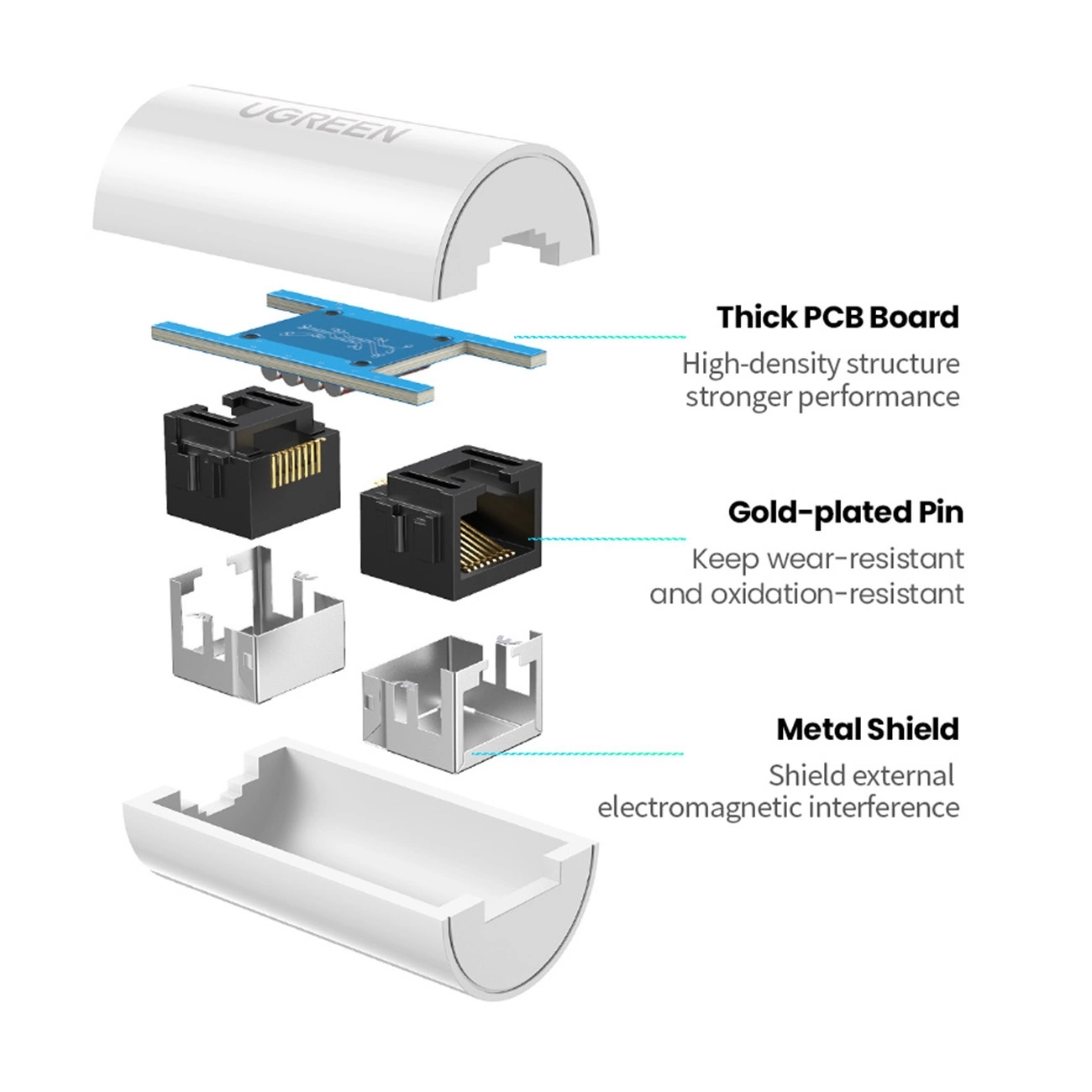 UGREEN

Thick PCB Board

High-density structure stronger performance

Gold-plated Pin

Keep wear-resistant and oxidation-resistant

Metal Shield

Shield external electromagnetic interference