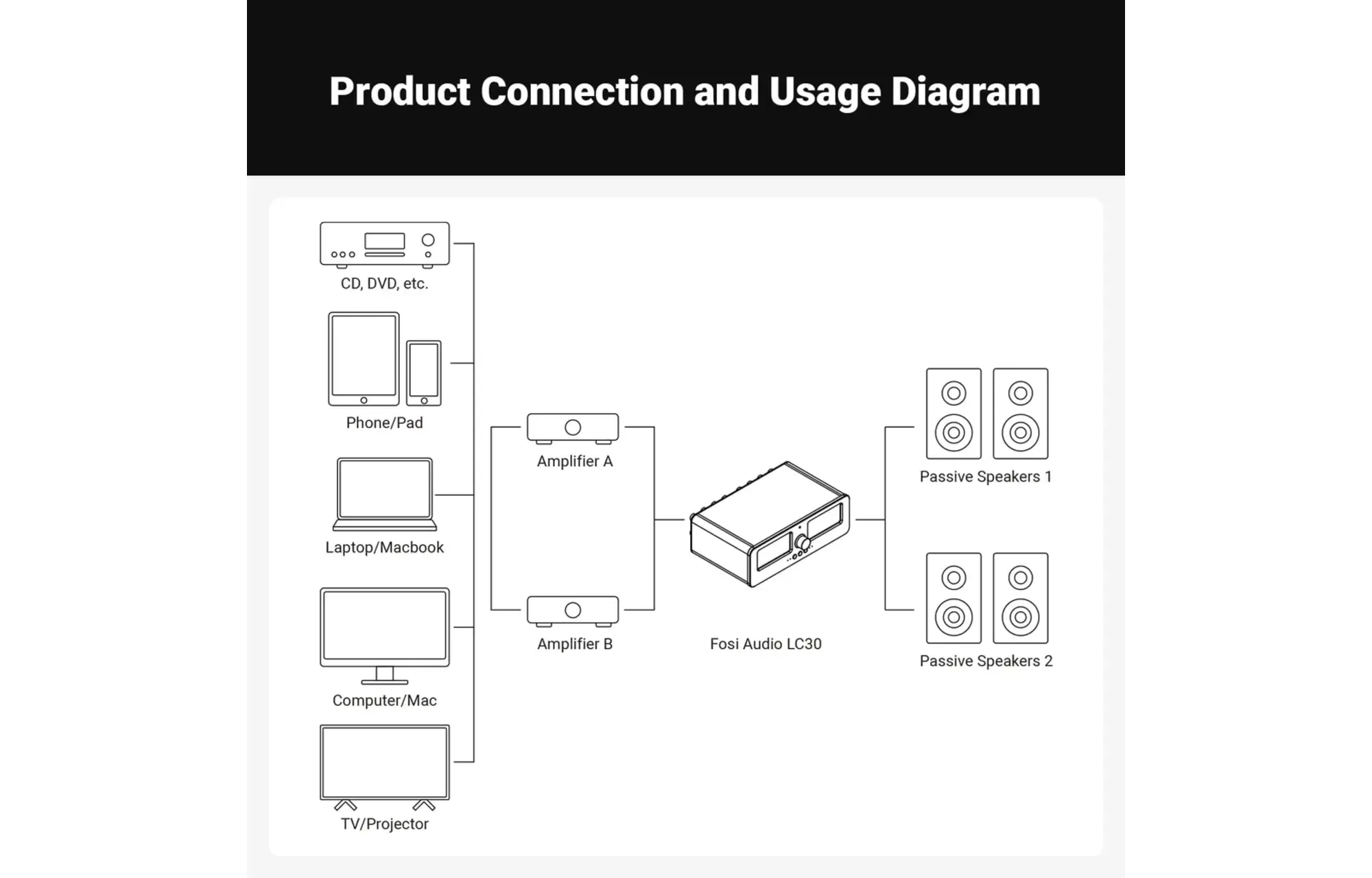 Product Connection and Usage Diagram

CD, DVD, etc.

Phone/Pad

Laptop/Macbook

Computer/Mac

TV/Projector

Amplifier A

Amplifier B

Fosi Audio LC30

Passive Speakers 1

Passive Speakers 2